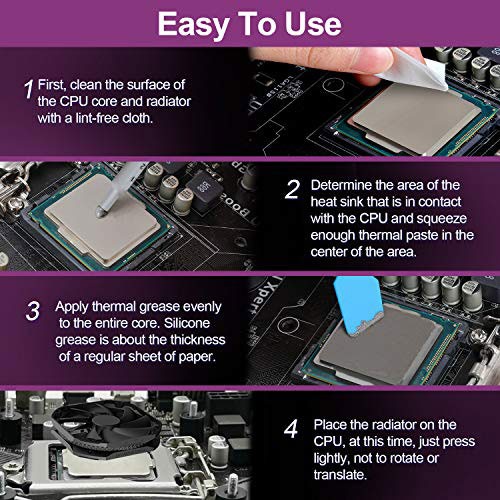 Easy To Use

1 First, clean the surface of the CPU core and radiator with a lint-free cloth.

2 Determine the area of the heat sink that is in contact with the CPU and squeeze enough thermal paste in the center of the area.

3 Apply thermal grease evenly to the entire core. Silicone grease is about the thickness of a regular sheet of paper.

4 Place the radiator on the CPU, at this time, just press lightly, not to rotate or translate.